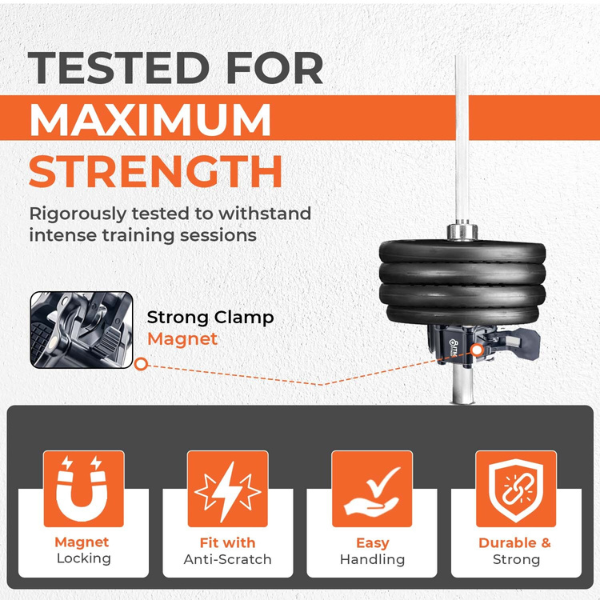 TESTED FOR
MAXIMUM
STRENGTH

Rigorously tested to withstand intense training sessions

Strong Clamp
Magnet

Magnet
Locking

Fit with
Anti-Scratch

Easy
Handling

Durable &
Strong