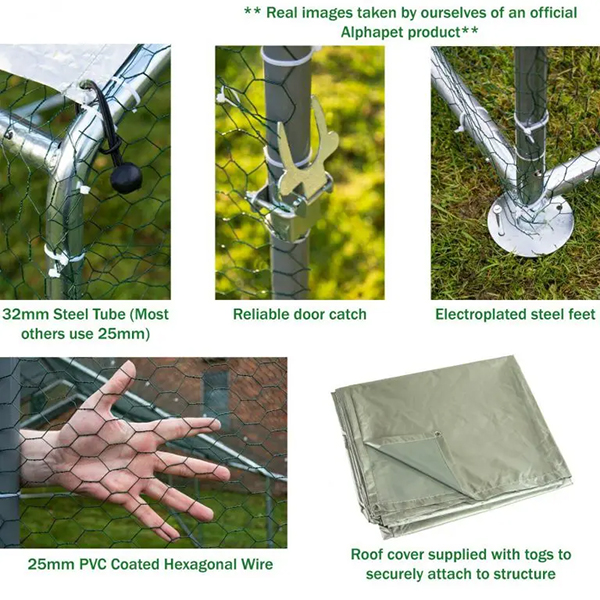 ** Real images taken by ourselves of an official Alphapet product**

32mm Steel Tube (Most others use 25mm)

Reliable door catch

Electroplated steel feet

25mm PVC Coated Hexagonal Wire

Roof cover supplied with togs to securely attach to structure